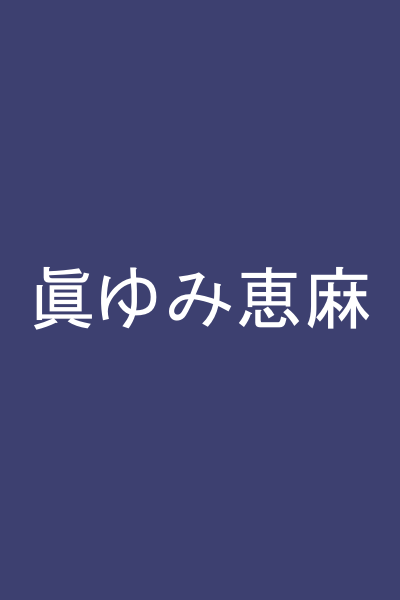 眞ゆみ恵麻